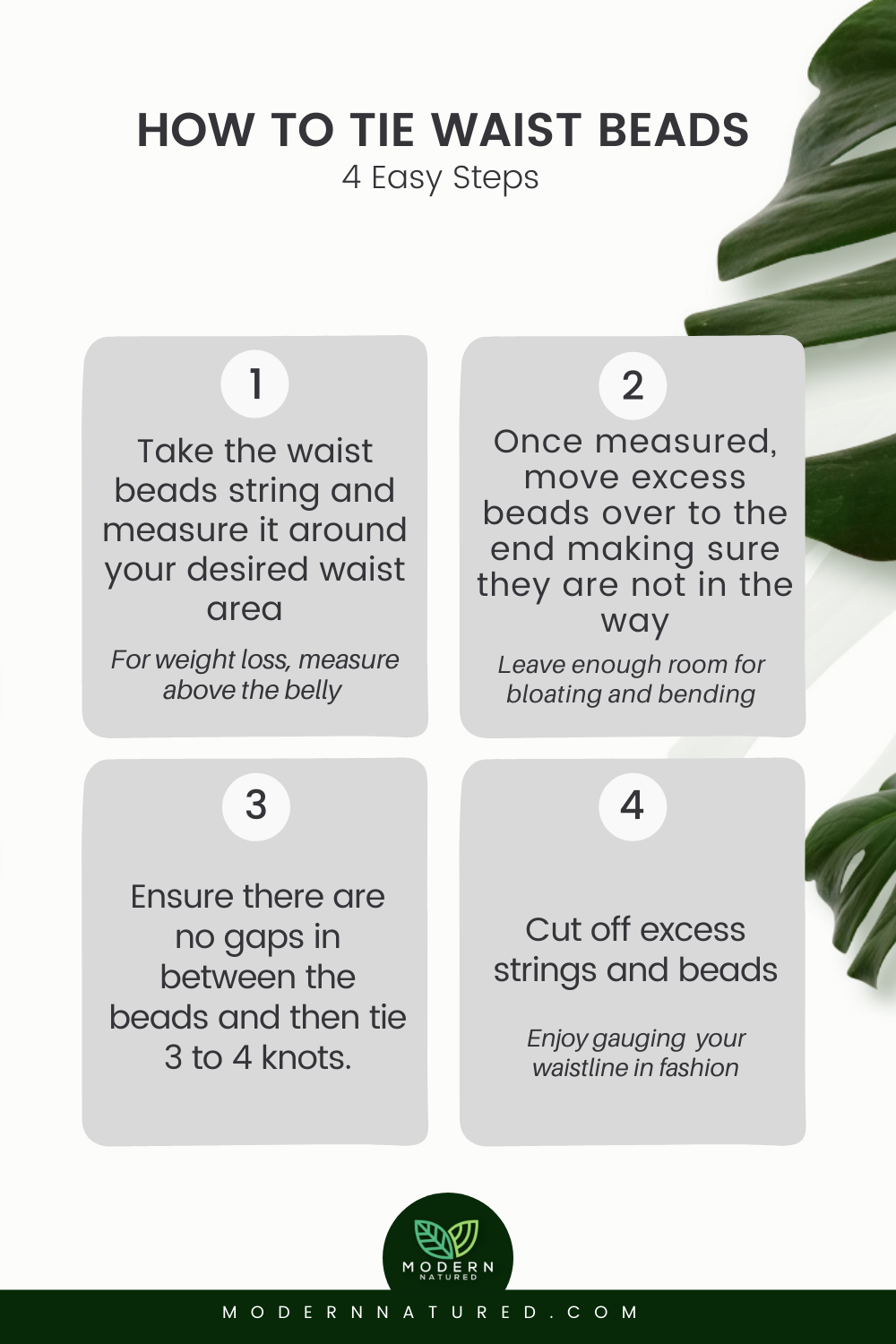 HOW TO TIE WAIST BEADS
4 Easy Steps

1

Take the waist beads string and measure it around your desired waist area

For weight loss, measure above the belly

2

Once measured, move excess beads over to the end making sure they are not in the way

Leave enough room for bloating and bending

3

Ensure there are no gaps in between the beads and then tie 3 to 4 knots.

4

Cut off excess strings and beads

Enjoy gauging your waistline in fashion

MODERN NATURED

MODERNNATURED.COM