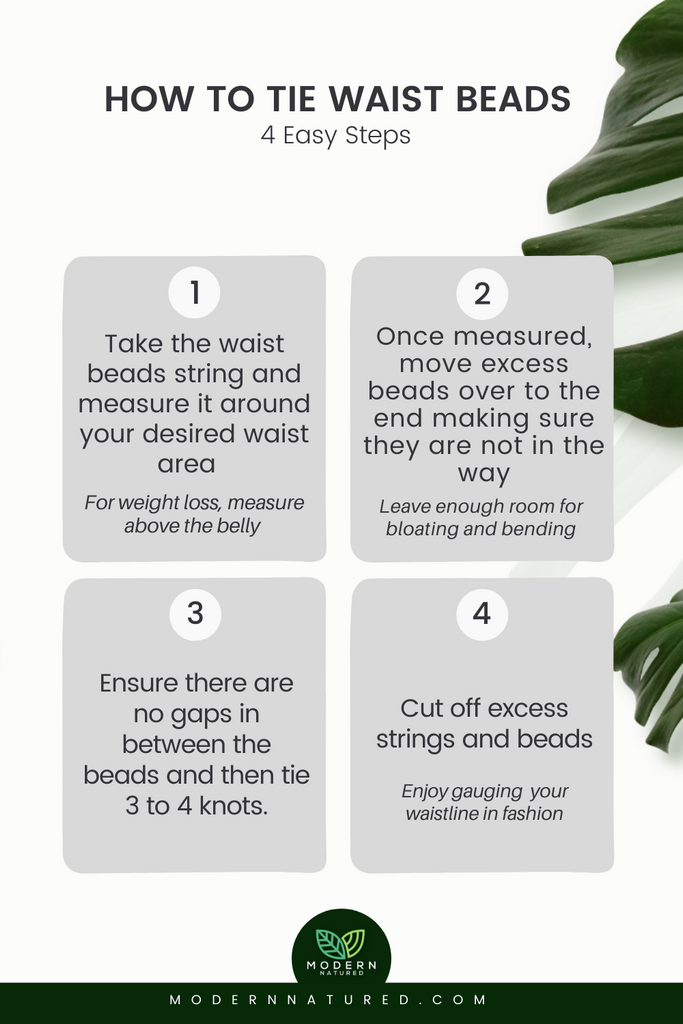 HOW TO TIE WAIST BEADS
4 Easy Steps

1

Take the waist beads string and measure it around your desired waist area

For weight loss, measure above the belly

2

Once measured, move excess beads over to the end making sure they are not in the way

Leave enough room for bloating and bending

3

Ensure there are no gaps in between the beads and then tie 3 to 4 knots.

4

Cut off excess strings and beads

Enjoy gauging your waistline in fashion

MODERN NATURED

MODERNNATURED.COM